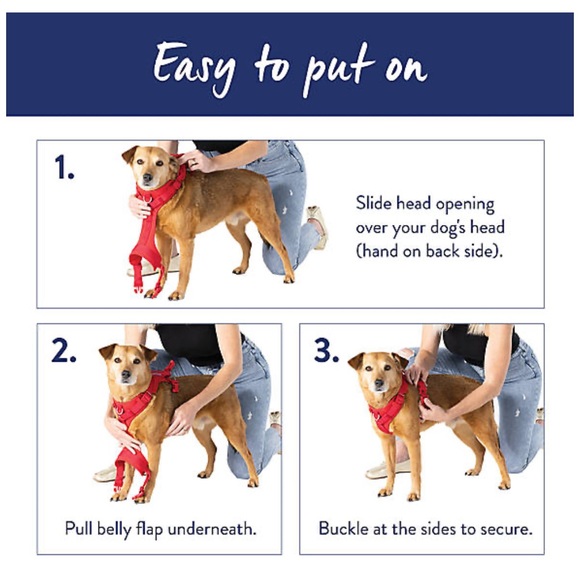 Easy to put on

1.

Slide head opening over your dog's head (hand on back side).

2.

Pull belly flap underneath.

3.

Buckle at the sides to secure.